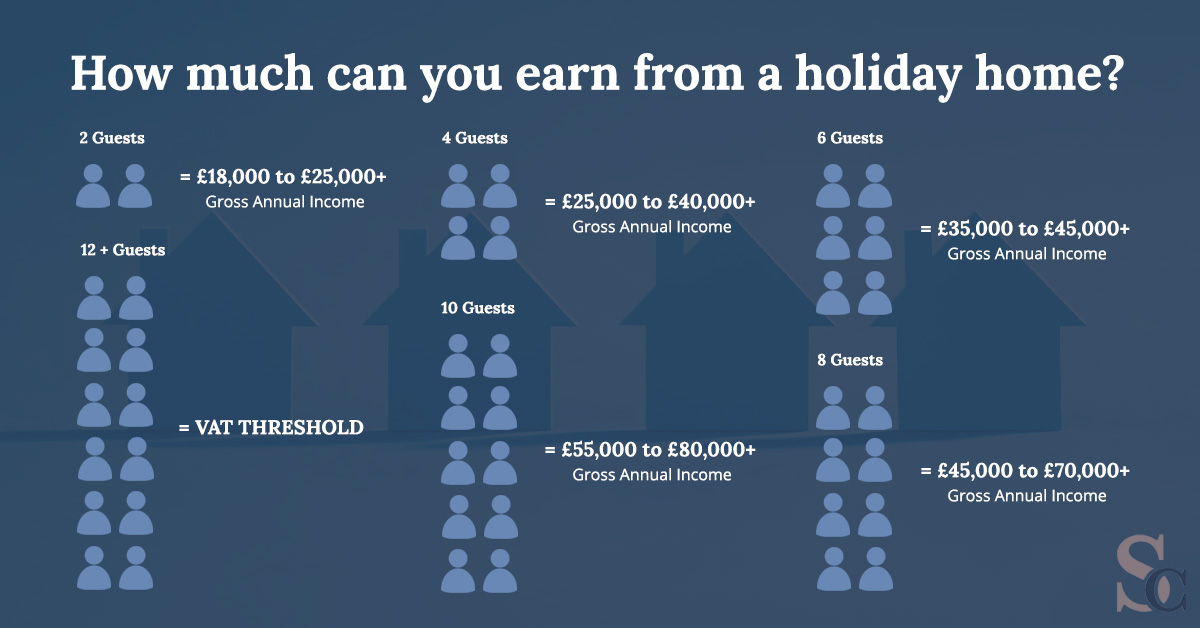 How much can you earn from a holiday home?

2 Guests

= £18,000 to £25,000+
Gross Annual Income

12 + Guests

= VAT THRESHOLD

4 Guests

= £25,000 to £40,000+
Gross Annual Income

10 Guests

= £55,000 to £80,000+
Gross Annual Income

6 Guests

= £35,000 to £45,000+
Gross Annual Income

8 Guests

= £45,000 to £70,000+
Gross Annual Income

SC